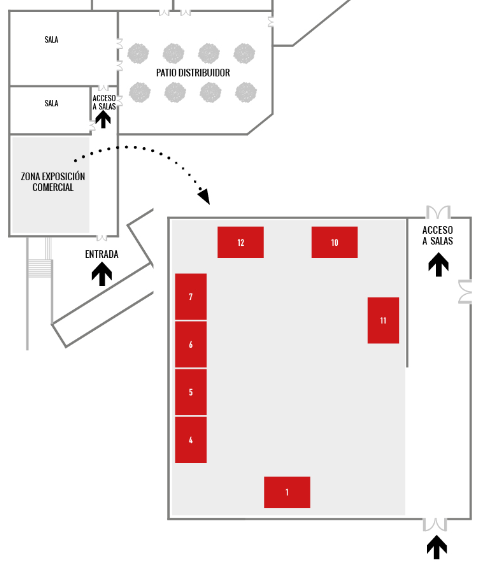 SALA

PATIO DISTRIBUIDOR

SALA

ACCESO A SALAS

ZONA EXPOSICIÓN COMERCIAL

ENTRADA

12

10

ACCESO A SALAS

7

11

6

5

4

1